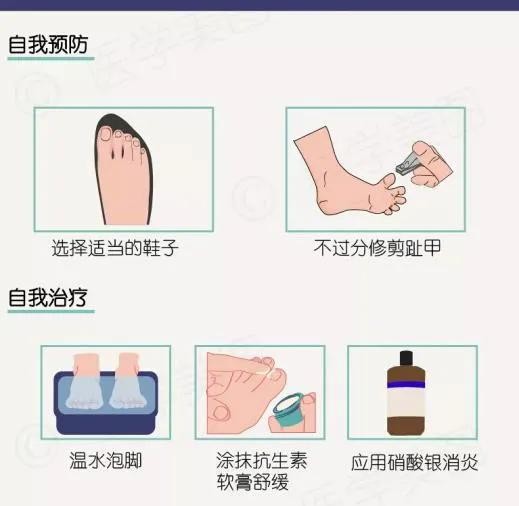 自我预防

选择适当的鞋子

不过分修剪趾甲

自我治疗

温水泡脚

涂抹抗生素软膏舒缓

应用硝酸银消炎